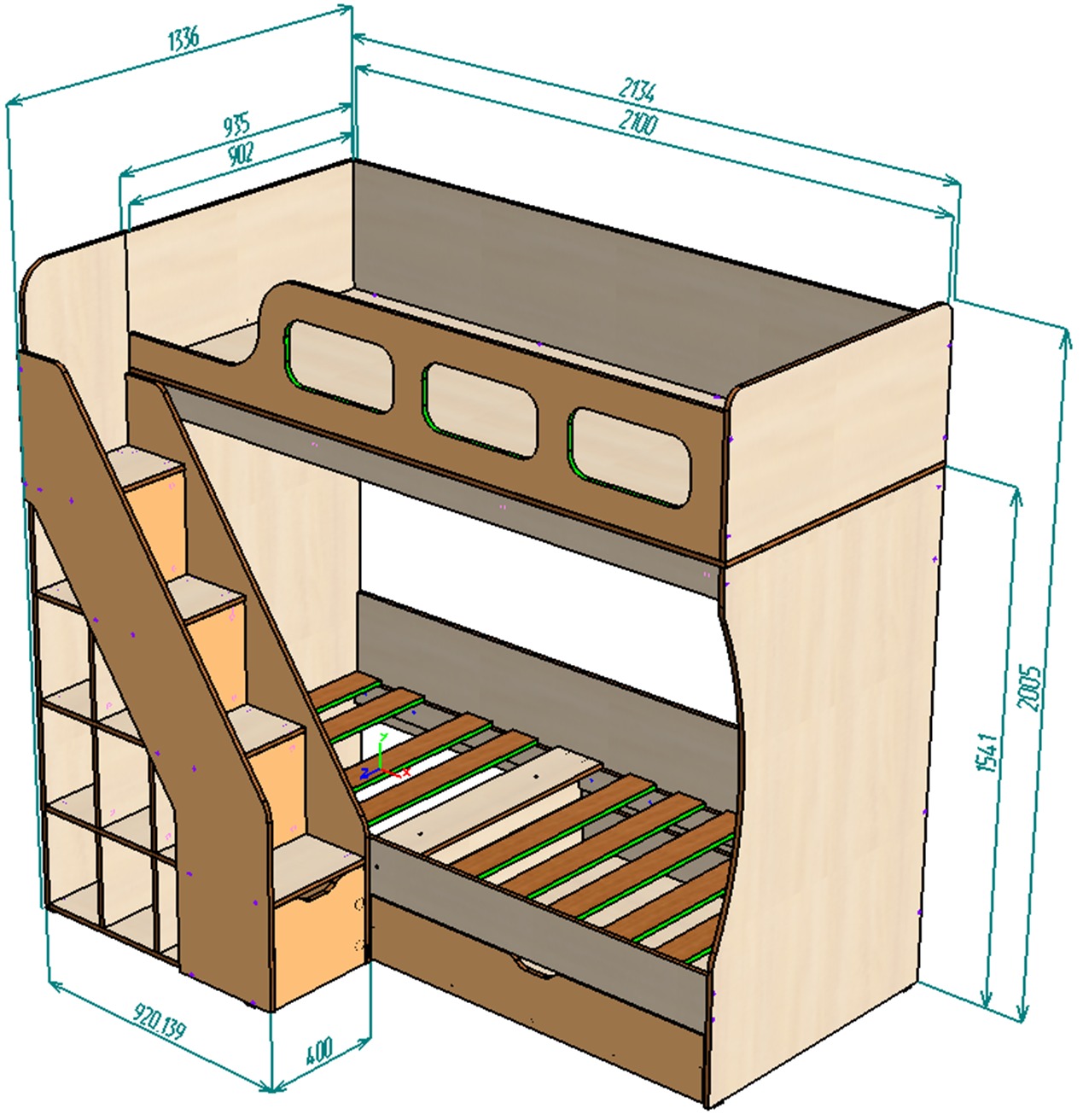 1336
935
902
2134
2100
2005
1541
920.139
400